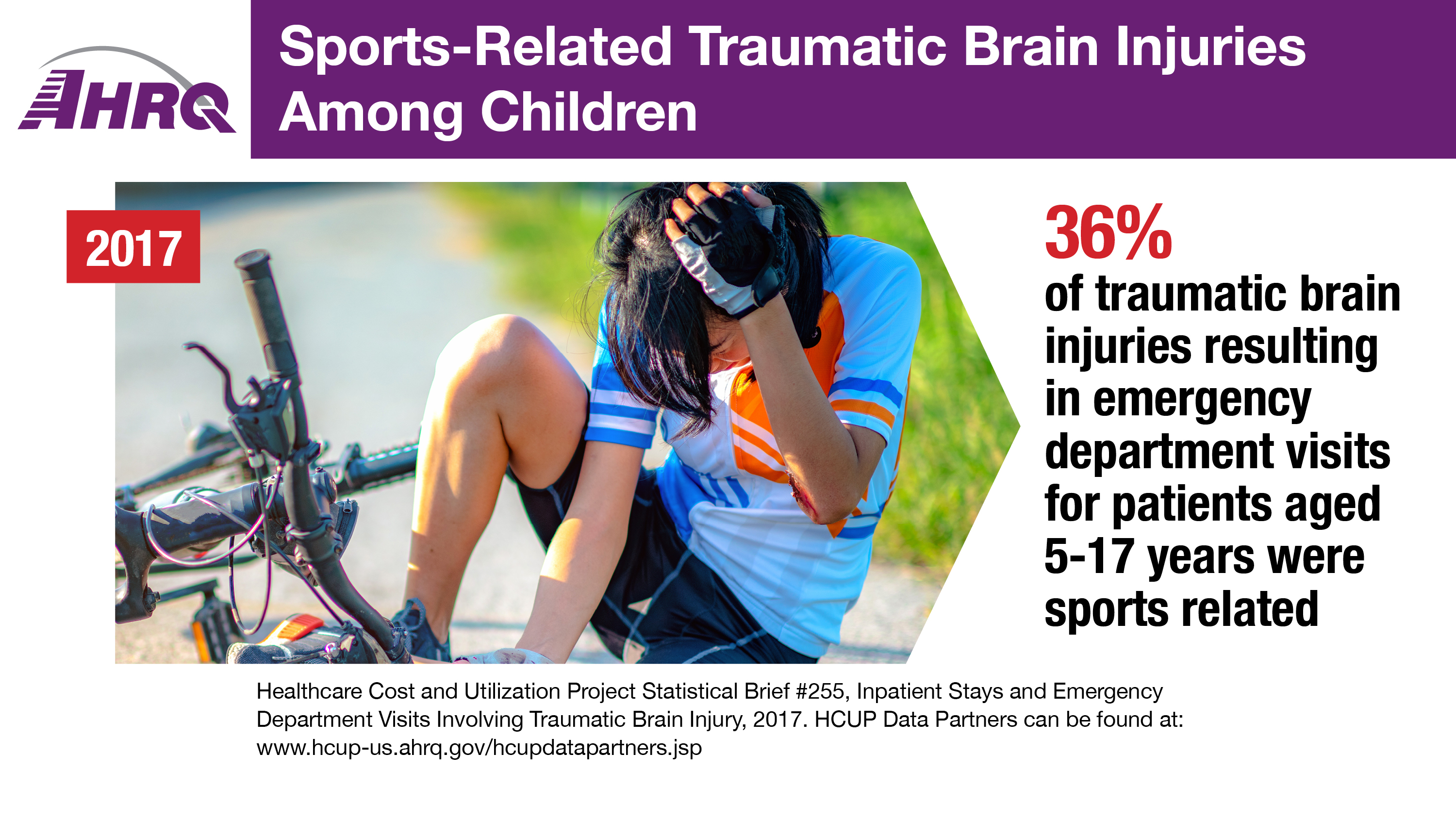 AHRQ

Sports-Related Traumatic Brain Injuries Among Children

2017

36%
of traumatic brain injuries resulting in emergency department visits for patients aged 5-17 years were sports related

Healthcare Cost and Utilization Project Statistical Brief #255, Inpatient Stays and Emergency Department Visits Involving Traumatic Brain Injury, 2017. HCUP Data Partners can be found at: www.hcup-us.ahrq.gov/hcupdatapartners.jsp