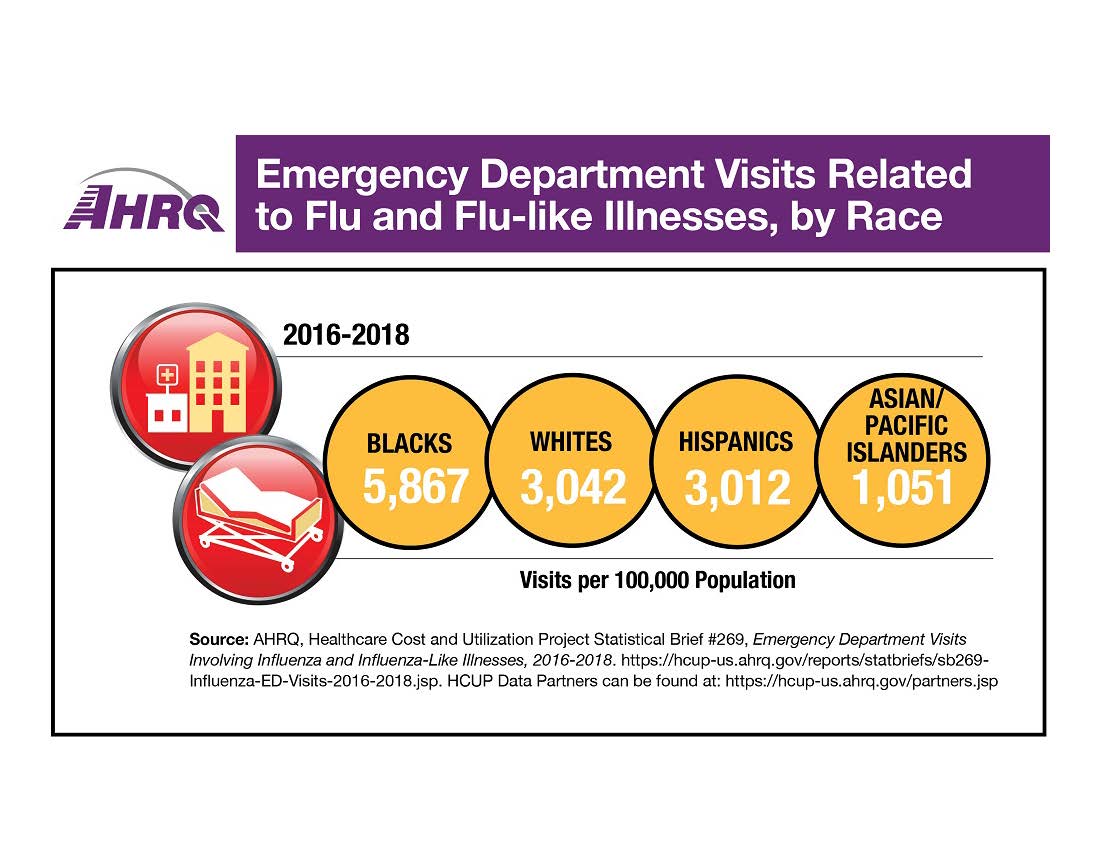 AHRQ

Emergency Department Visits Related to Flu and Flu-like Illnesses, by Race

2016-2018

BLACKS
5,867

WHITES
3,042

HISPANICS
3,012

ASIAN/ PACIFIC ISLANDERS
1,051

Visits per 100,000 Population

Source: AHRQ, Healthcare Cost and Utilization Project Statistical Brief #269, Emergency Department Visits Involving Influenza and Influenza-Like Illnesses, 2016-2018. https://hcup-us.ahrq.gov/reports/statbriefs/sb269-Influenza-ED-Visits-2016-2018.jsp. HCUP Data Partners can be found at: https://hcup-us.ahrq.gov/partners.jsp